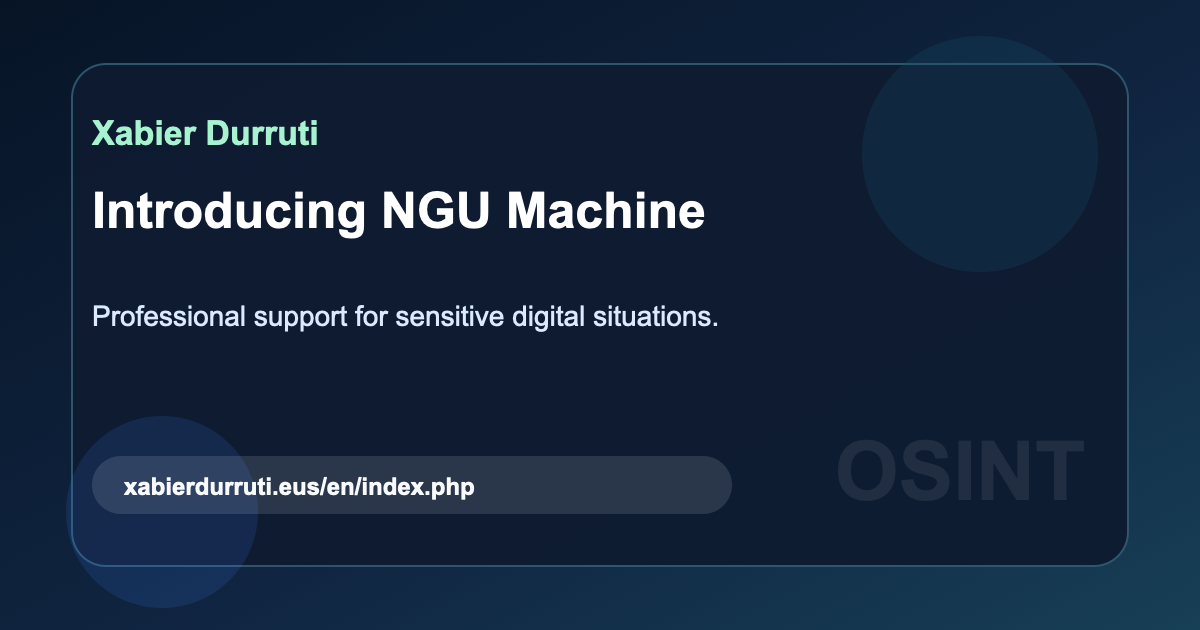 Xabier Durruti

Introducing NGU Machine

Professional support for sensitive digital situations.

xabierdurruti.eus/en/index.php

OSINT